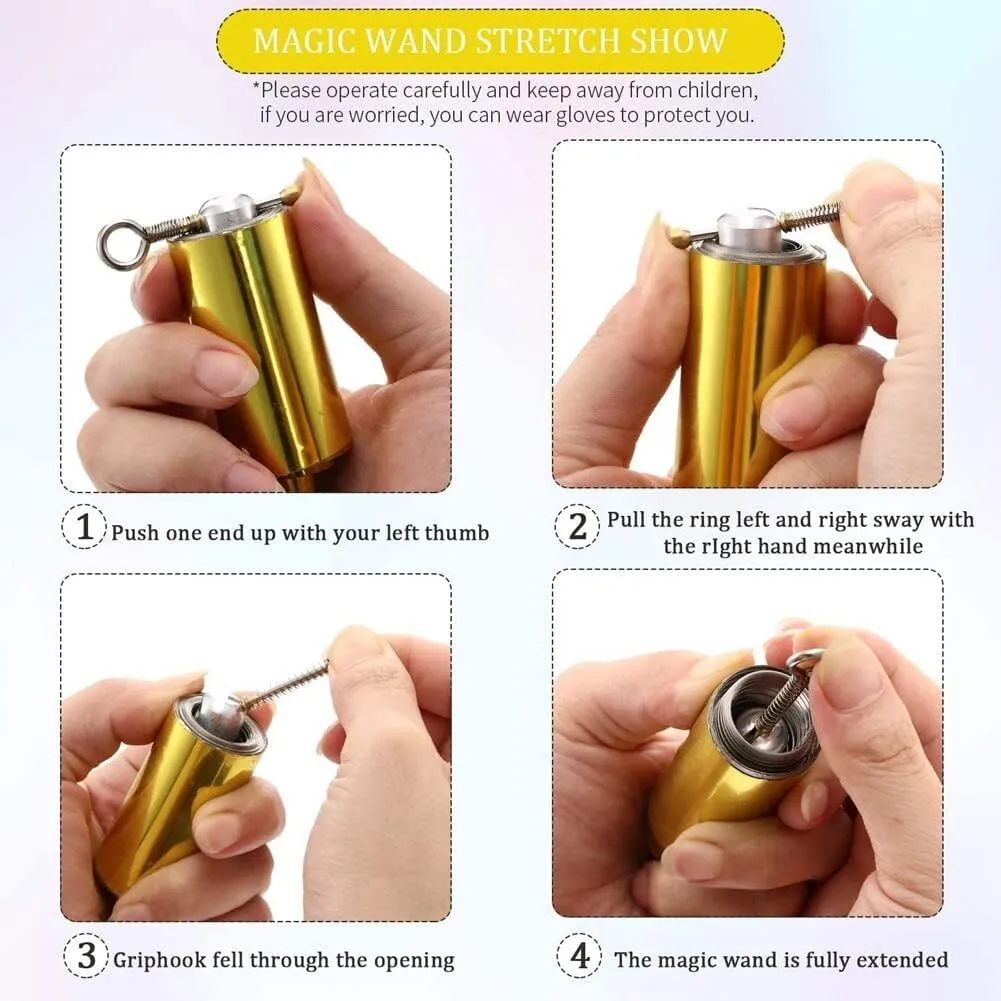 MAGIC WAND STRETCH SHOW

*Please operate carefully and keep away from children, if you are worried, you can wear gloves to protect you.

1 Push one end up with your left thumb

2 Pull the ring left and right sway with the rIght hand meanwhile

3 Griphook fell through the opening

4 The magic wand is fully extended